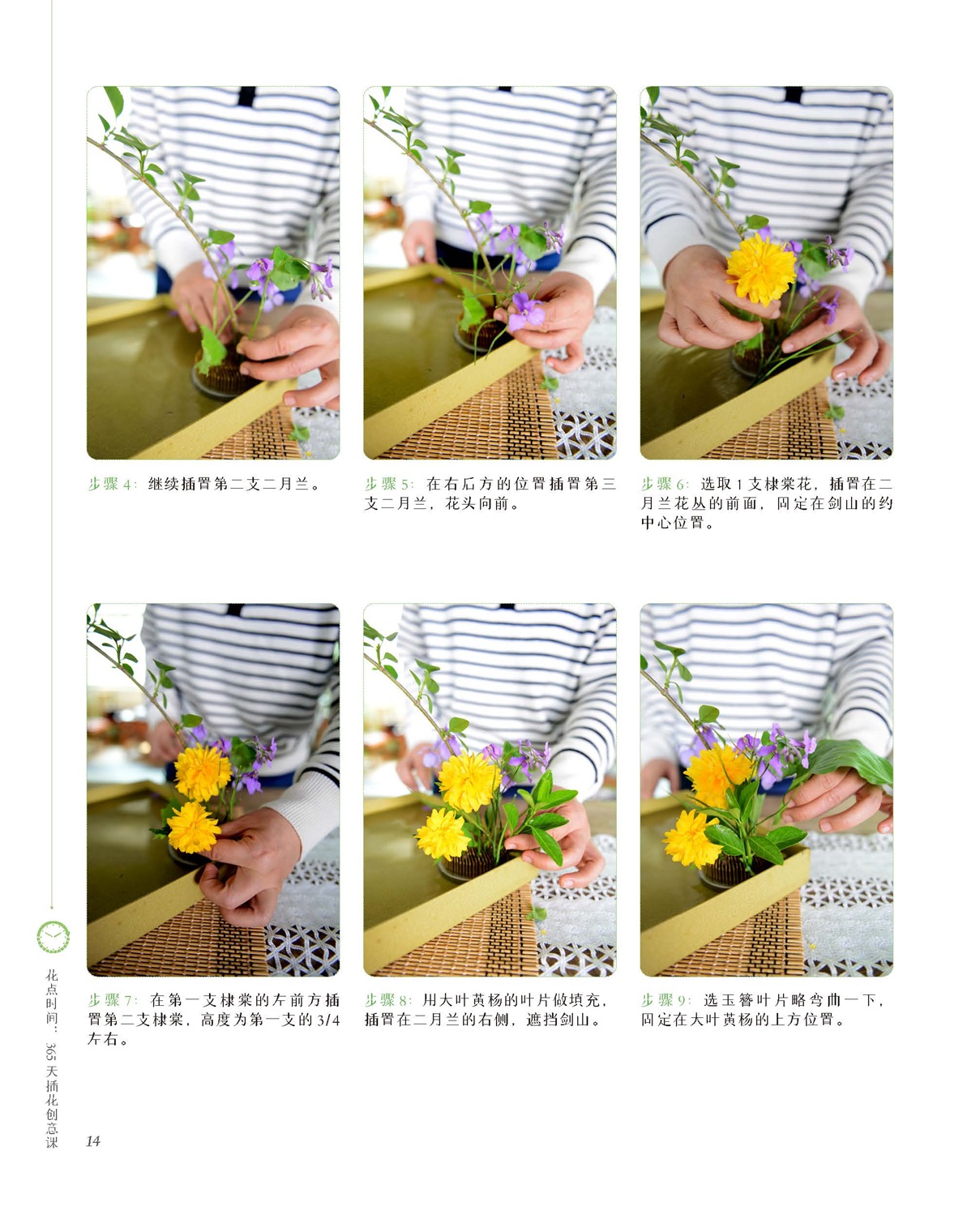 步骤 4：继续插置第二支二月兰。

步骤 5：在右后方的位置插置第三支二月兰，花头向前。

步骤 6：选取 1 支棣棠花，插置在二月兰花丛的前面，固定在剑山的约中心位置。

步骤 7：在第一支棣棠的左前方插置第二支棣棠，高度为第一支的 3/4 左右。

步骤 8：用大叶黄杨的叶片做填充，插置在二月兰的右侧，遮挡剑山。

步骤 9：选玉簪叶片略弯曲一下，固定在大叶黄杨的上方位置。

花点时间：365 天插花创意课

14