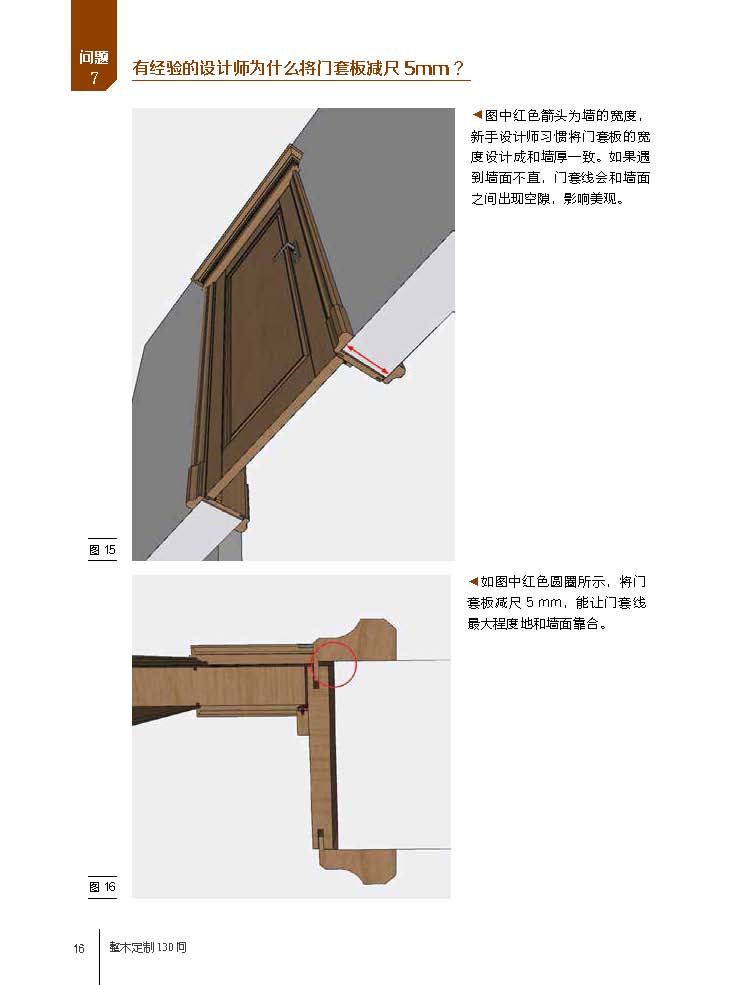 问题 7

有经验的设计师为什么将门套板减尺 5mm？

◀图中红色箭头为墙的宽度，新手设计师习惯将门套板的宽度设计成和墙厚一致。如果遇到墙面不直，门套线会和墙面之间出现空隙，影响美观。

图 15

◀如图中红色圆圈所示，将门套板减尺 5 mm，能让门套线最大程度地和墙面靠合。

图 16

16 整木定制 130 问