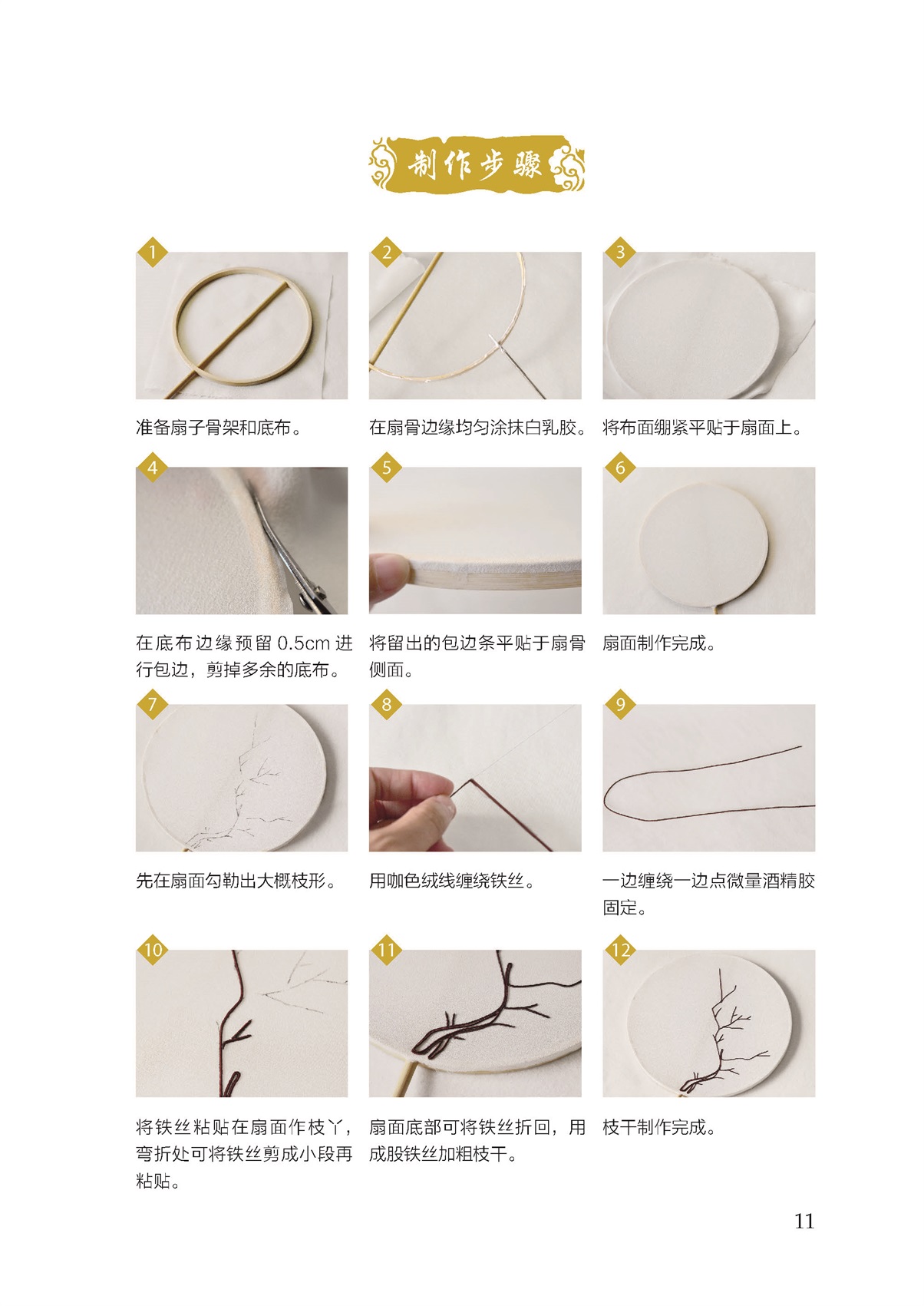 制作步骤

1

准备扇子骨架和底布。

2

在扇骨边缘均匀涂抹白乳胶。

3

将布面绷紧平贴于扇面上。

4

在底布边缘预留 0.5cm 进行包边，剪掉多余的底布。

5

将留出的包边条平贴于扇骨侧面。

6

扇面制作完成。

7

先在扇面勾勒出大概枝形。

8

用咖色绒线缠绕铁丝。

9

一边缠绕一边点微量酒精胶固定。

10

将铁丝粘贴在扇面作枝丫，弯折处可将铁丝剪成小段再粘贴。

11

扇面底部可将铁丝折回，用成股铁丝加粗枝干。

12

枝干制作完成。

11