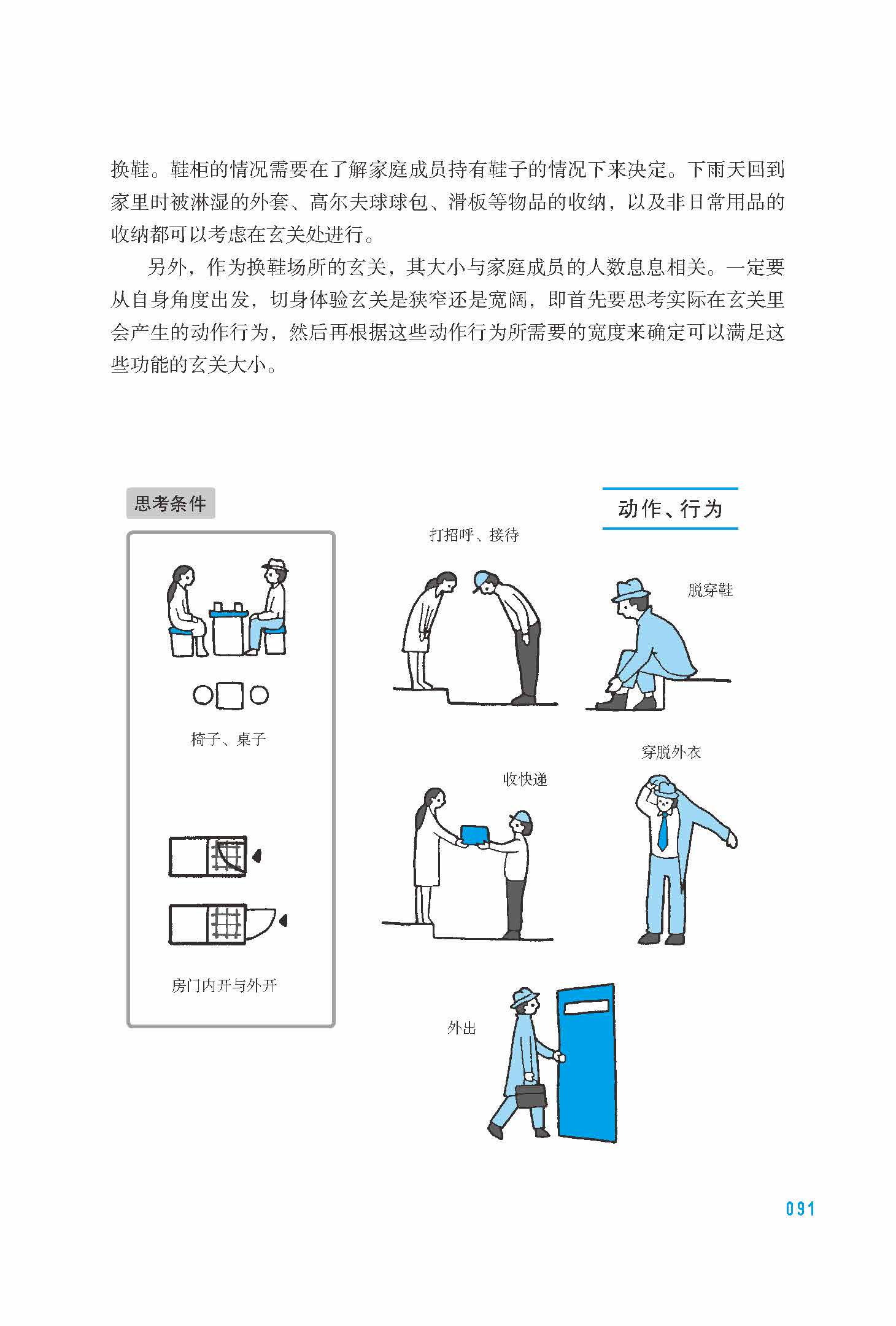 换鞋。鞋柜的情况需要在了解家庭成员持有鞋子的情况下来决定。下雨天回到家里时被淋湿的外套、高尔夫球球包、滑板等物品的收纳，以及非日常用品的收纳都可以考虑在玄关处进行。

另外，作为换鞋场所的玄关，其大小与家庭成员的人数息息相关。一定要从自身角度出发，切身体验玄关是狭窄还是宽阔，即首先要思考实际在玄关里会产生的动作行为，然后再根据这些动作行为所需要的宽度来确定可以满足这些功能的玄关大小。

思考条件

椅子、桌子

房门内开与外开

动作、行为

打招呼、接待

脱穿鞋

收快递

穿脱外衣

外出

091