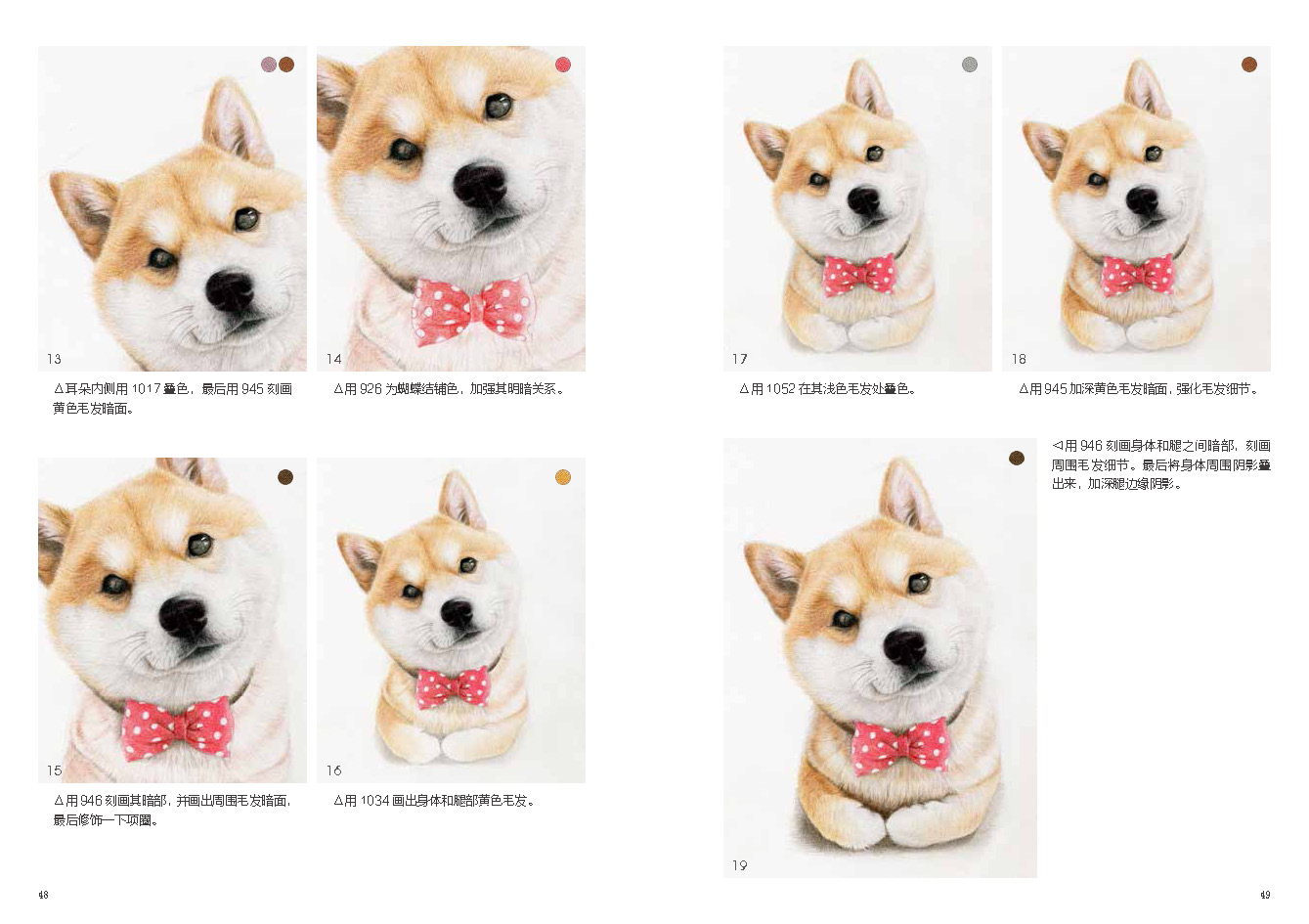 13

△耳朵内侧用 1017 叠色，最后用 945 刻画黄色毛发暗面。

14

△用 926 为蝴蝶结铺色，加强其明暗关系。

15

△用 946 刻画其暗部，并画出周围毛发暗面，最后修饰一下项圈。

16

△用 1034 画出身体和腿部黄色毛发。

48

17

△用 1052 在其浅色毛发处叠色。

18

△用 945 加深黄色毛发暗面，强化毛发细节。

◁用 946 刻画身体和腿之间暗部，刻画周围毛发细节。最后将身体周围阴影叠出来，加深腿边缘阴影。

19

49