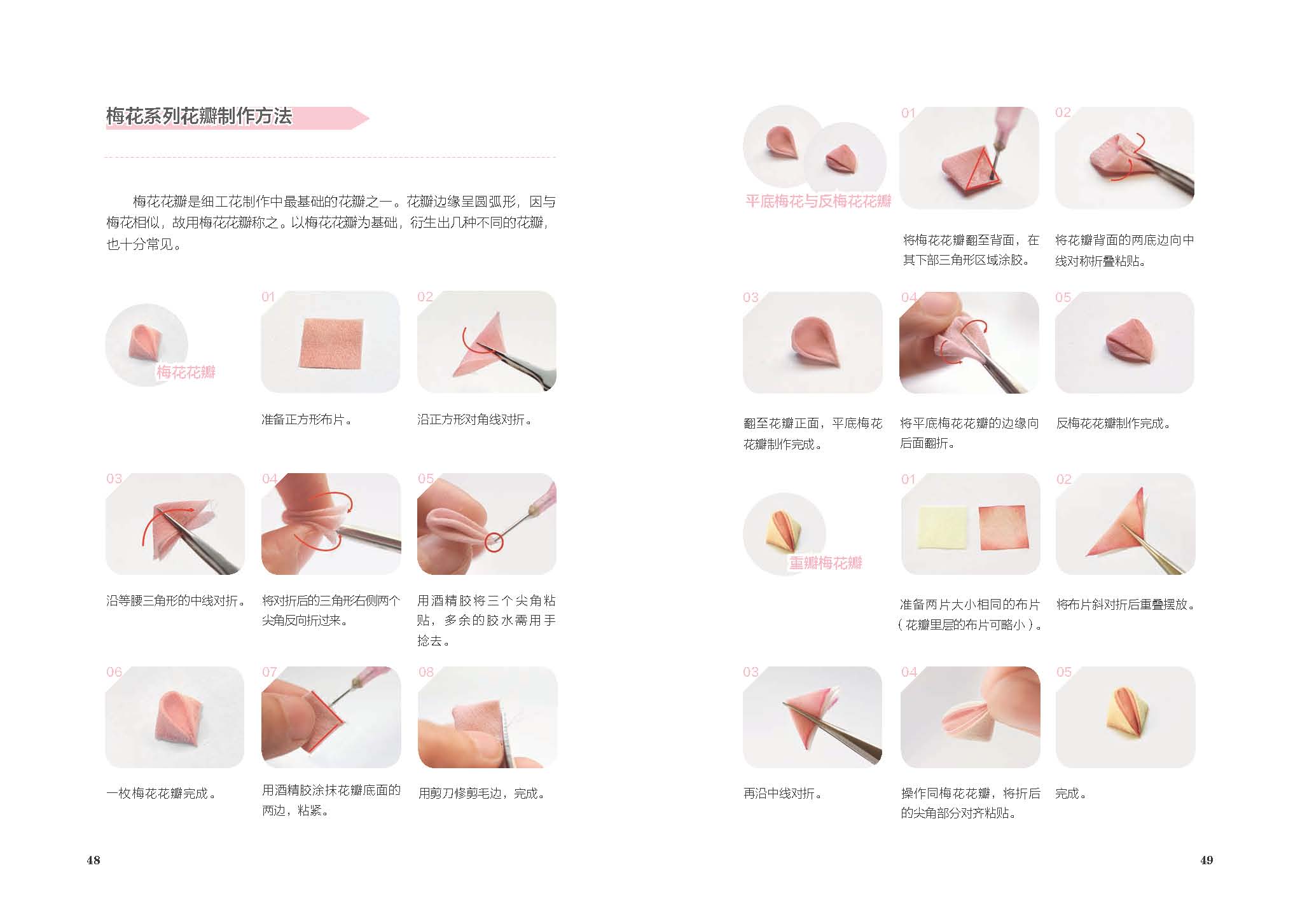 梅花系列花瓣制作方法

梅花花瓣是细工花制作中最基础的花瓣之一。花瓣边缘呈圆弧形，因与梅花相似，故用梅花花瓣称之。以梅花花瓣为基础，衍生出几种不同的花瓣，也十分常见。

梅花花瓣

01
准备正方形布片。

02
沿正方形对角线对折。

03
沿等腰三角形的中线对折。

04
将对折后的三角形右侧两个尖角反向折过来。

05
用酒精胶将三个尖角粘贴，多余的胶水需用手捻去。

06
一枚梅花花瓣完成。

07
用酒精胶涂抹花瓣底面的两边，粘紧。

08
用剪刀修剪毛边，完成。

48

平底梅花与反梅花花瓣

01
将梅花花瓣翻至背面，在其下部三角形区域涂胶。

02
将花瓣背面的两底边向中线对称折叠粘贴。

03
翻至花瓣正面，平底梅花花瓣制作完成。

04
将平底梅花花瓣的边缘向后面翻折。

05
反梅花花瓣制作完成。

重瓣梅花瓣

01
准备两片大小相同的布片（花瓣里层的布片可略小）。

02
将布片斜对折后重叠摆放。

03
再沿中线对折。

04
操作同梅花花瓣，将折后的尖角部分对齐粘贴。

05
完成。

49