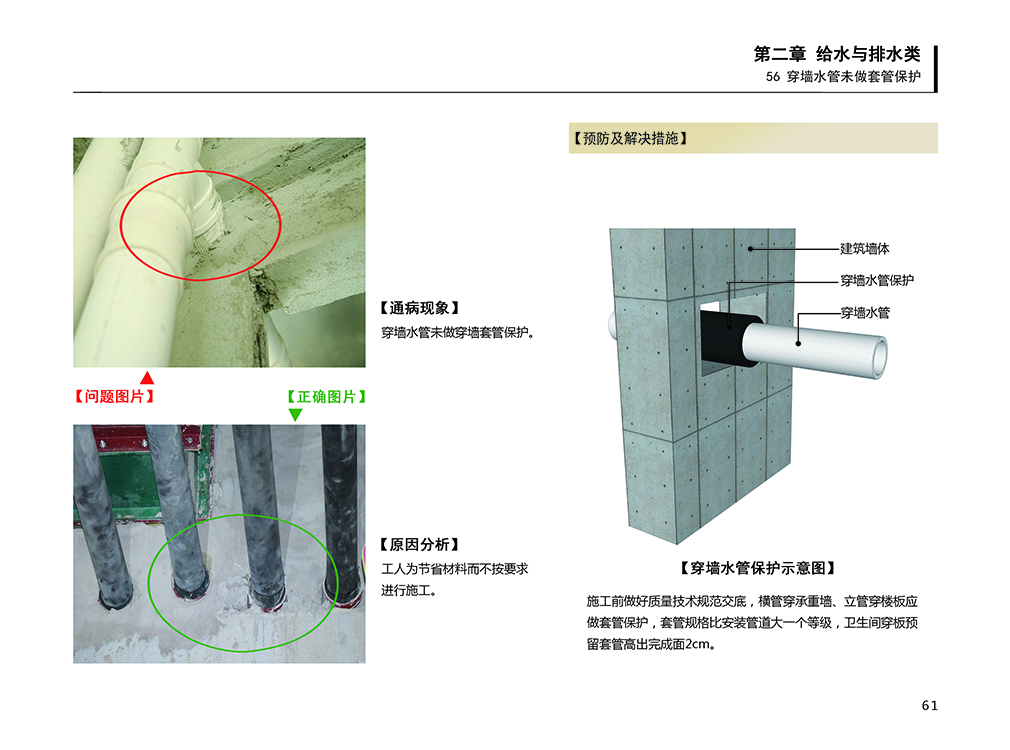 第二章 给水与排水类
56 穿墙水管未做套管保护

【通病现象】
穿墙水管未做穿墙套管保护。

【问题图片】

【正确图片】

【原因分析】
工人为节省材料而不按要求进行施工。

【预防及解决措施】

建筑墙体
穿墙水管保护
穿墙水管

【穿墙水管保护示意图】

施工前做好质量技术规范交底，横管穿承重墙、立管穿楼板应做套管保护，套管规格比安装管道大一个等级，卫生间穿板预留套管高出完成面2cm。

61